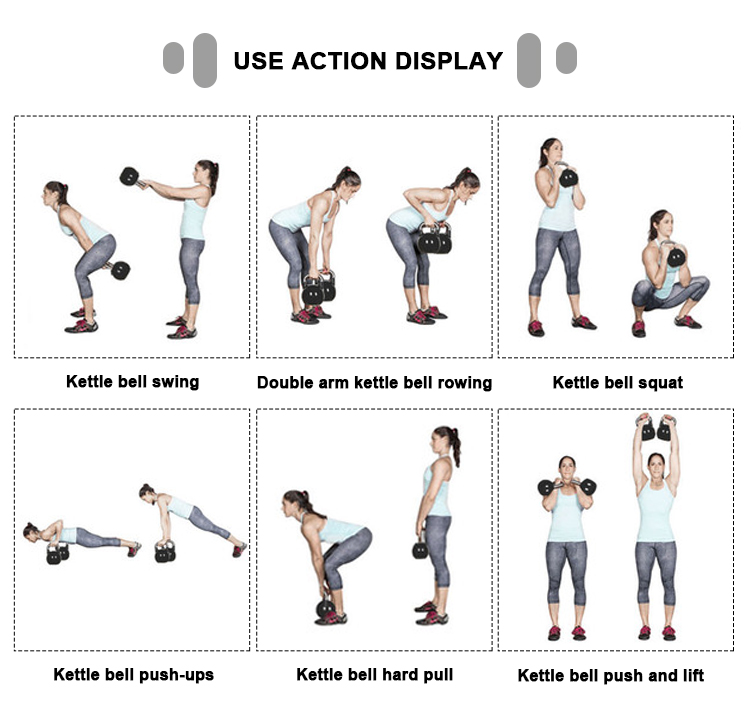 USE ACTION DISPLAY

Kettle bell swing

Double arm kettle bell rowing

Kettle bell squat

Kettle bell push-ups

Kettle bell hard pull

Kettle bell push and lift