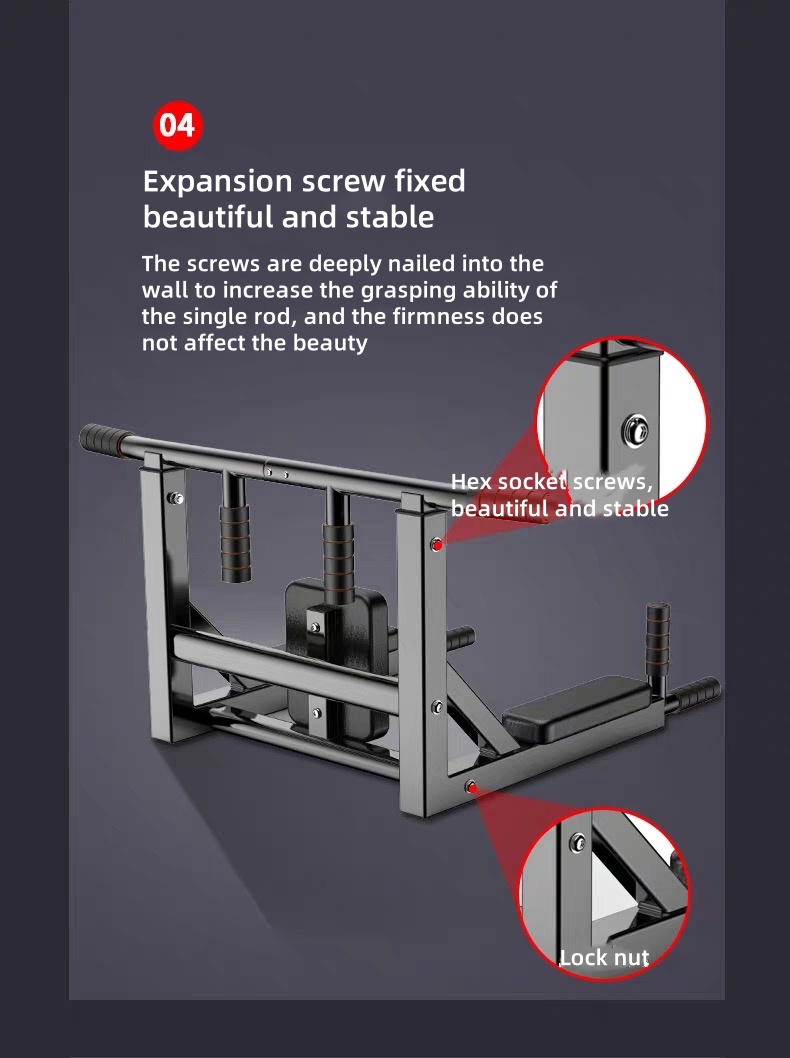 04

Expansion screw fixed beautiful and stable

The screws are deeply nailed into the wall to increase the grasping ability of the single rod, and the firmness does not affect the beauty

Hex socket screws, beautiful and stable

Lock nut